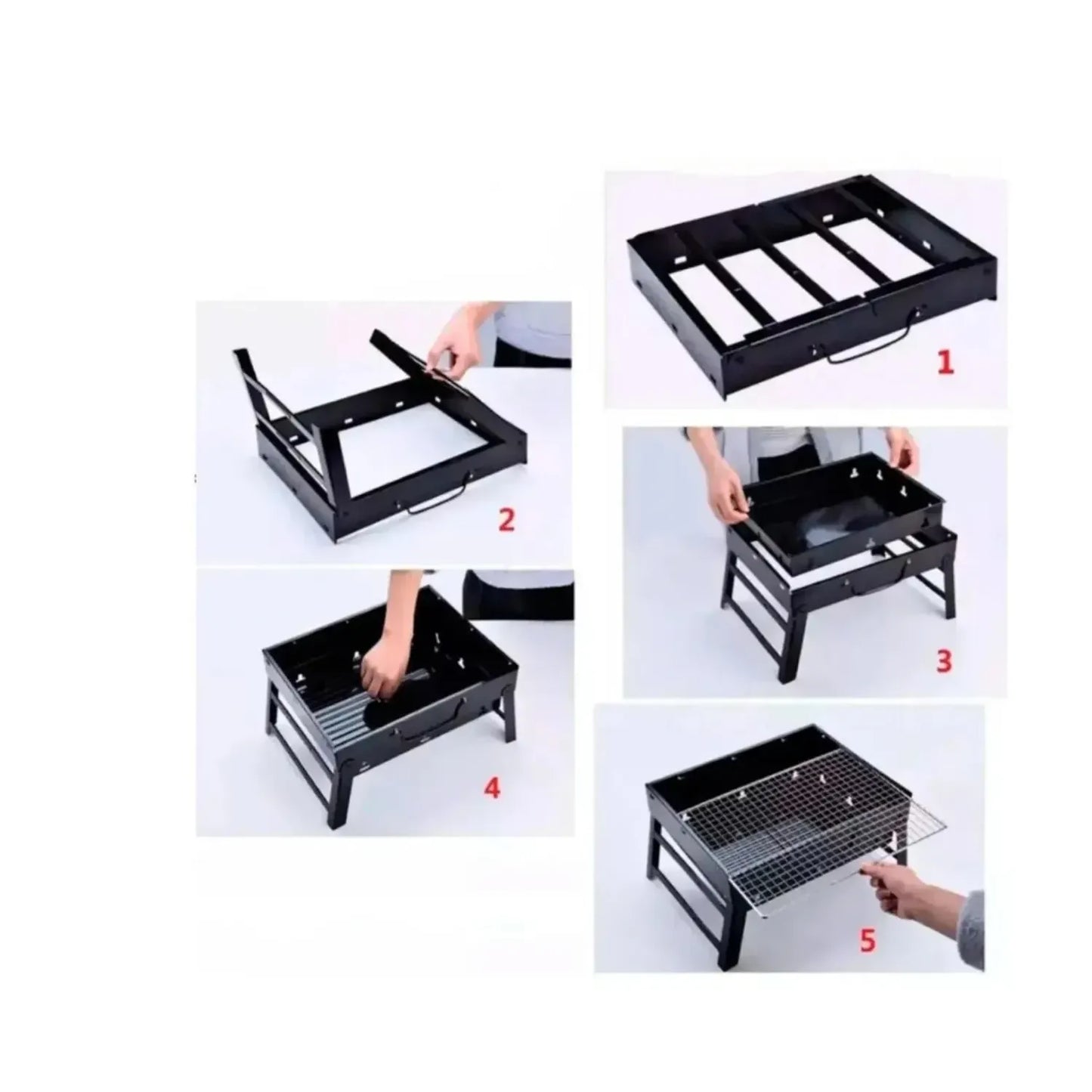 1

2

3

4

5